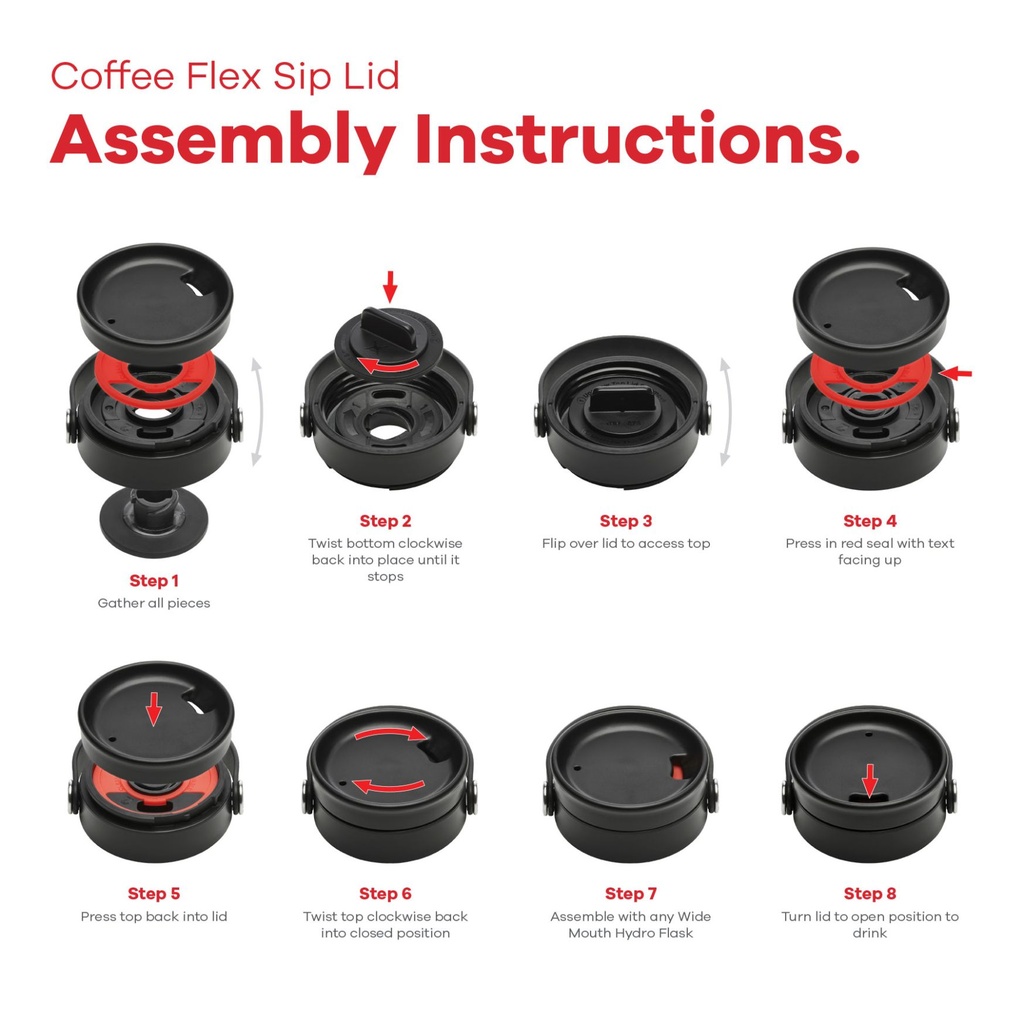 Coffee Flex Sip Lid
Assembly Instructions.

Step 1
Gather all pieces

Step 2
Twist bottom clockwise back into place until it stops

Step 3
Flip over lid to access top

Step 4
Press in red seal with text facing up

Step 5
Press top back into lid

Step 6
Twist top clockwise back into closed position

Step 7
Assemble with any Wide Mouth Hydro Flask

Step 8
Turn lid to open position to drink